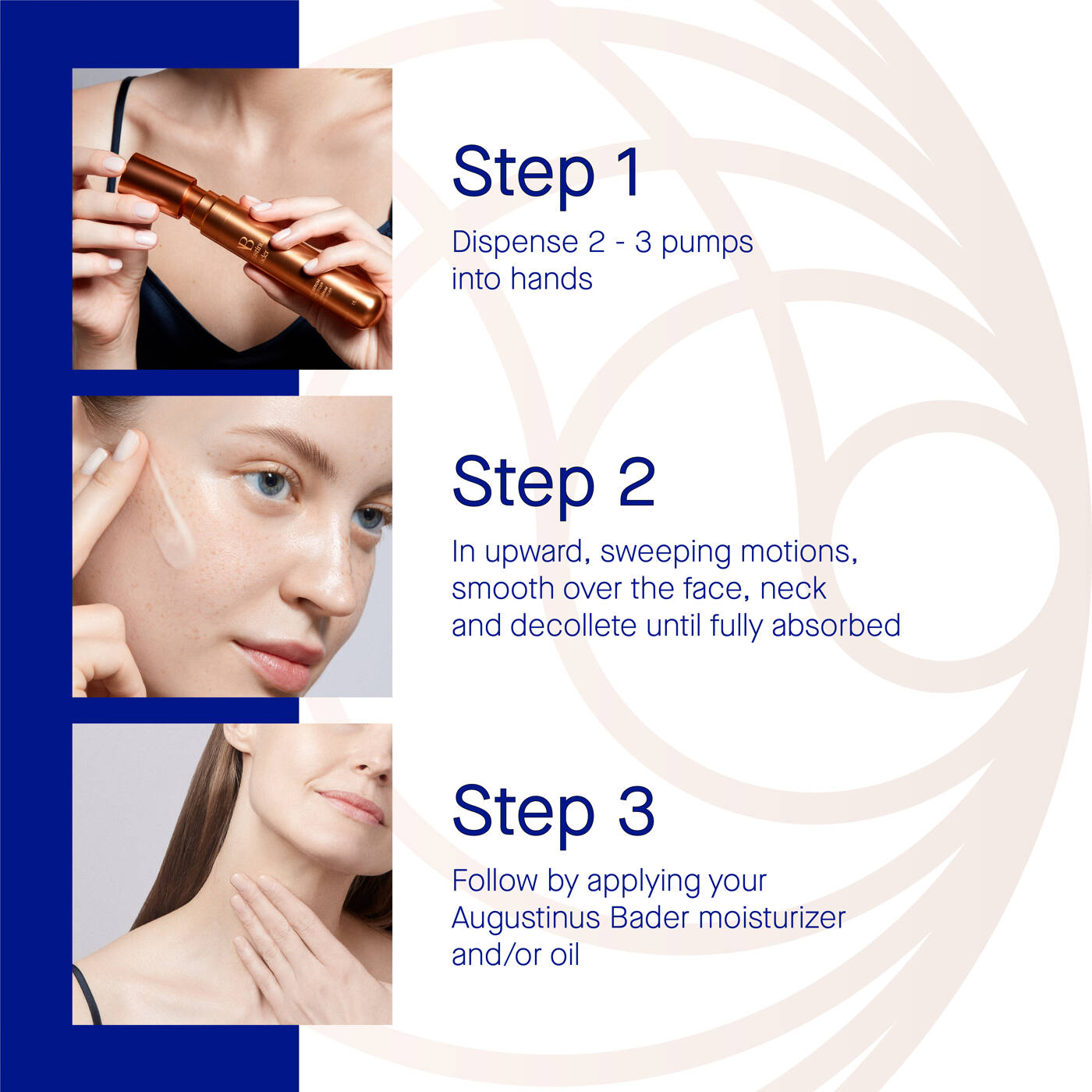 Step 1

Dispense 2 - 3 pumps into hands

Step 2

In upward, sweeping motions, smooth over the face, neck and decollete until fully absorbed

Step 3

Follow by applying your Augustinus Bader moisturizer and/or oil